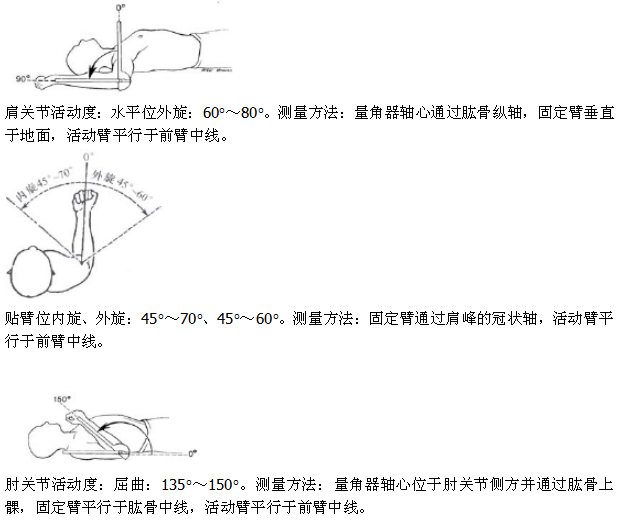 0°

90°

肩关节活动度：水平位外旋：60°～80°。测量方法：量角器轴心通过肱骨纵轴，固定臂垂直于地面，活动臂平行于前臂中线。

0°

内旋45°~70°

外旋45°~60°

贴臂位内旋、外旋：45°～70°、45°～60°。测量方法：固定臂通过肩峰的冠状轴，活动臂平行于前臂中线。

150°

0°

肘关节活动度：屈曲：135°～150°。测量方法：量角器轴心位于肘关节侧方并通过肱骨上髁，固定臂平行于肱骨中线，活动臂平行于前臂中线。